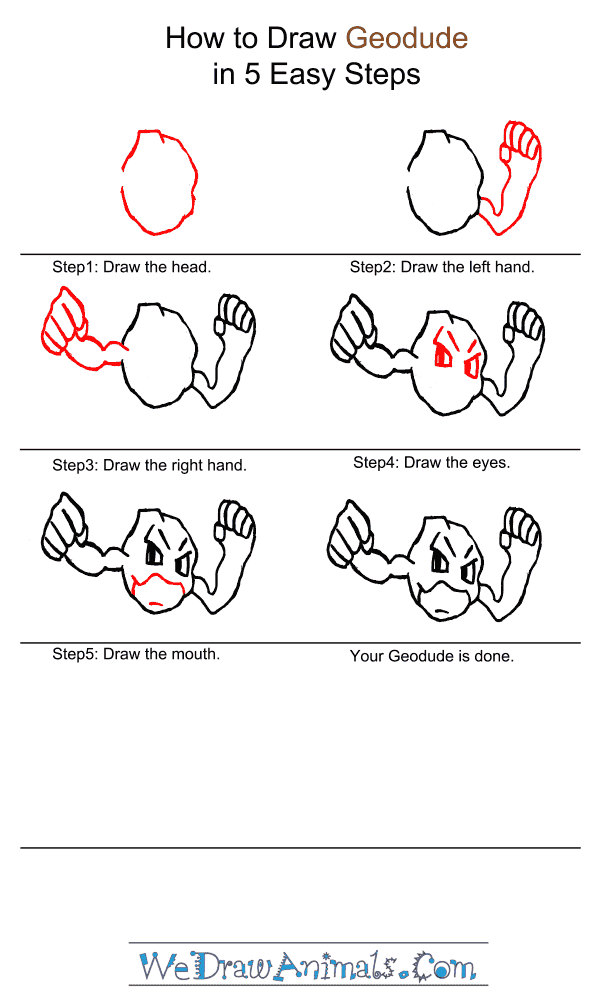 How to Draw Geodude in 5 Easy Steps

Step1: Draw the head.

Step2: Draw the left hand.

Step3: Draw the right hand.

Step4: Draw the eyes.

Step5: Draw the mouth.

Your Geodude is done.

WeDrawAnimals.Com