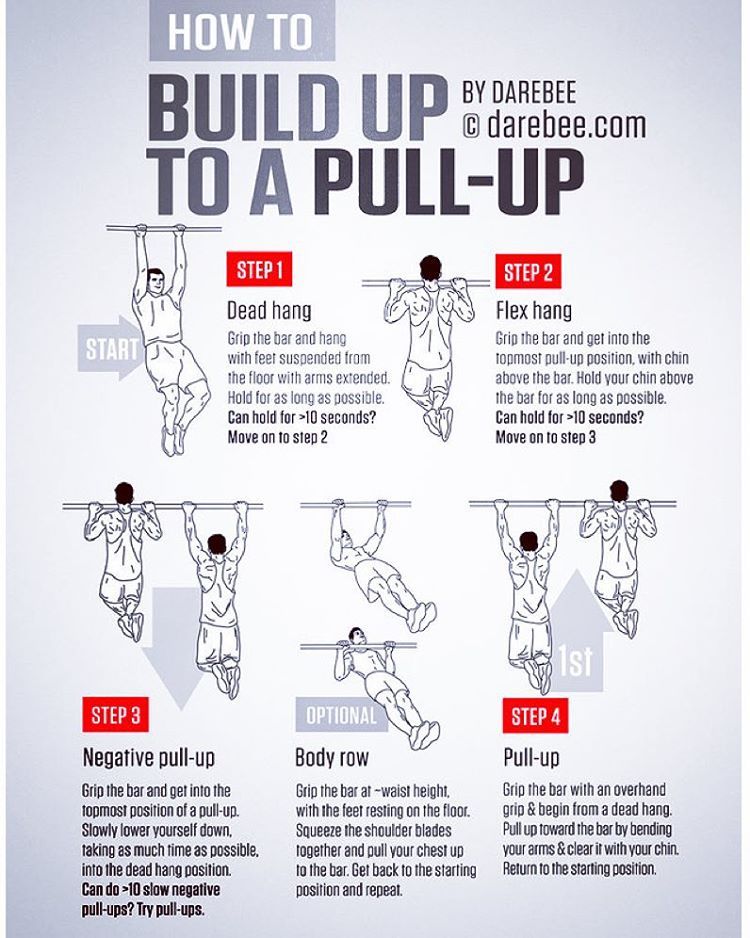 HOW TO

BUILD UP TO A PULL-UP

BY DAREBEE
© darebee.com

START

STEP 1

Dead hang

Grip the bar and hang with feet suspended from the floor with arms extended. Hold for as long as possible.
Can hold for >10 seconds? Move on to step 2

STEP 2

Flex hang

Grip the bar and get into the topmost pull-up position, with chin above the bar. Hold your chin above the bar for as long as possible.
Can hold for >10 seconds? Move on to step 3

1st

STEP 3

Negative pull-up

Grip the bar and get into the topmost position of a pull-up. Slowly lower yourself down, taking as much time as possible, into the dead hang position.
Can do >10 slow negative pull-ups? Try pull-ups.

OPTIONAL

Body row

Grip the bar at ~waist height, with the feet resting on the floor. Squeeze the shoulder blades together and pull your chest up to the bar. Get back to the starting position and repeat.

STEP 4

Pull-up

Grip the bar with an overhand grip & begin from a dead hang. Pull up toward the bar by bending your arms & clear it with your chin. Return to the starting position.