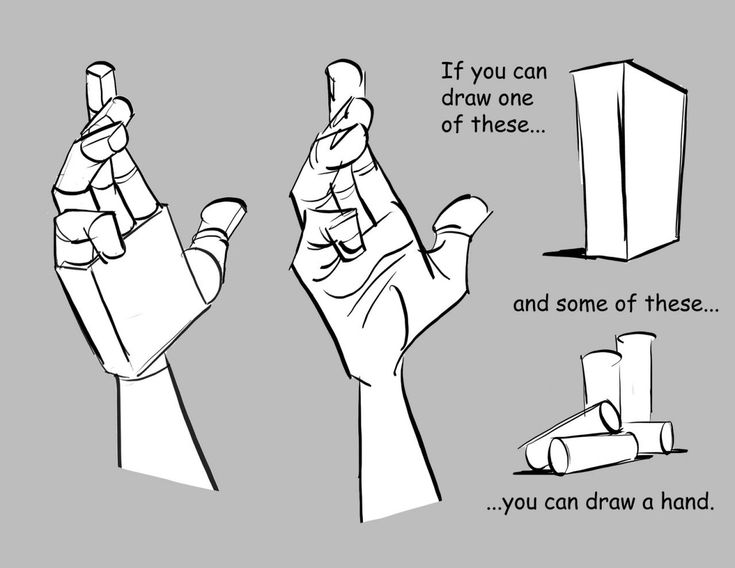 If you can draw one of these...

and some of these...

...you can draw a hand.