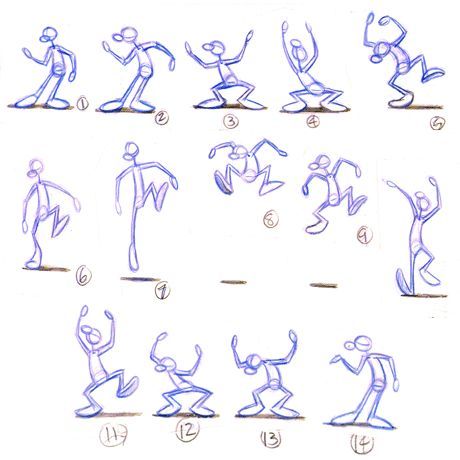 1
2
3
4
5
6
7
8
9
11
12
13
14