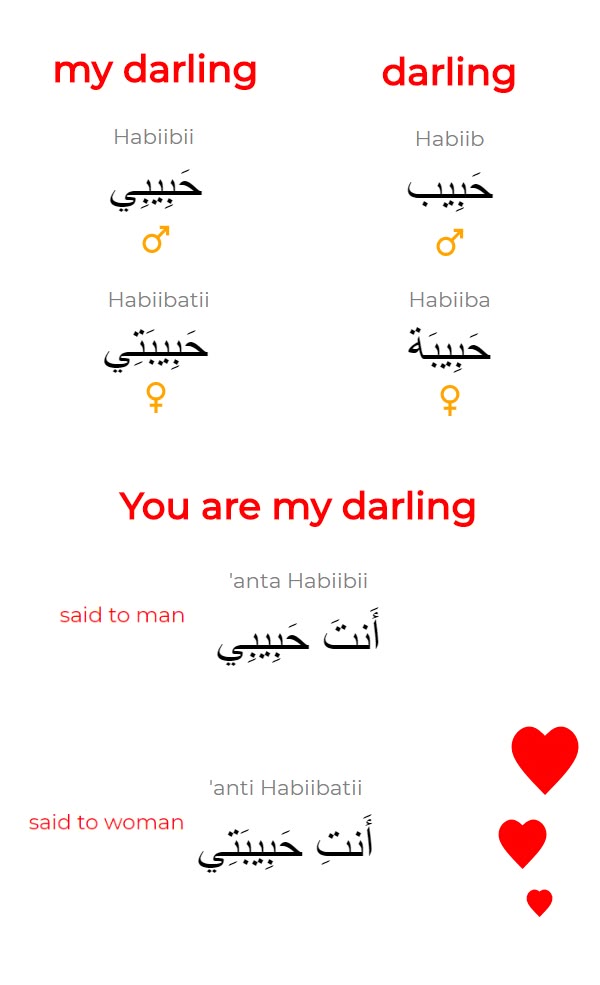 my darling

Habiibii

حَبِيبِي

♂

Habiibatii

حَبِيبَتِي

♀

darling

Habiib

حَبِيب

♂

Habiiba

حَبِيبَة

♀

You are my darling

'anta Habiibii

said to man

أَنتَ حَبِيبِي

'anti Habiibatii

said to woman

أَنتِ حَبِيبَتِي