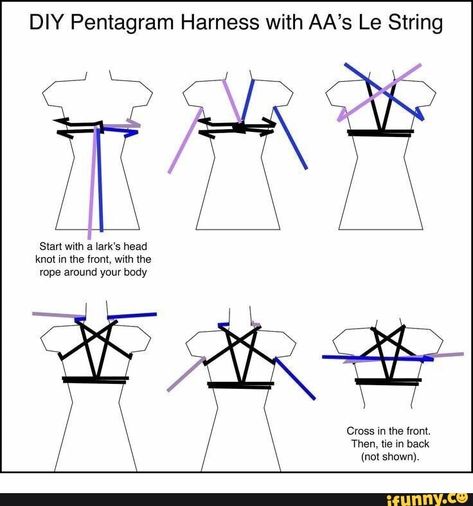 DIY Pentagram Harness with AA's Le String

Start with a lark's head knot in the front, with the rope around your body

Cross in the front. Then, tie in back (not shown).

ifunny.co